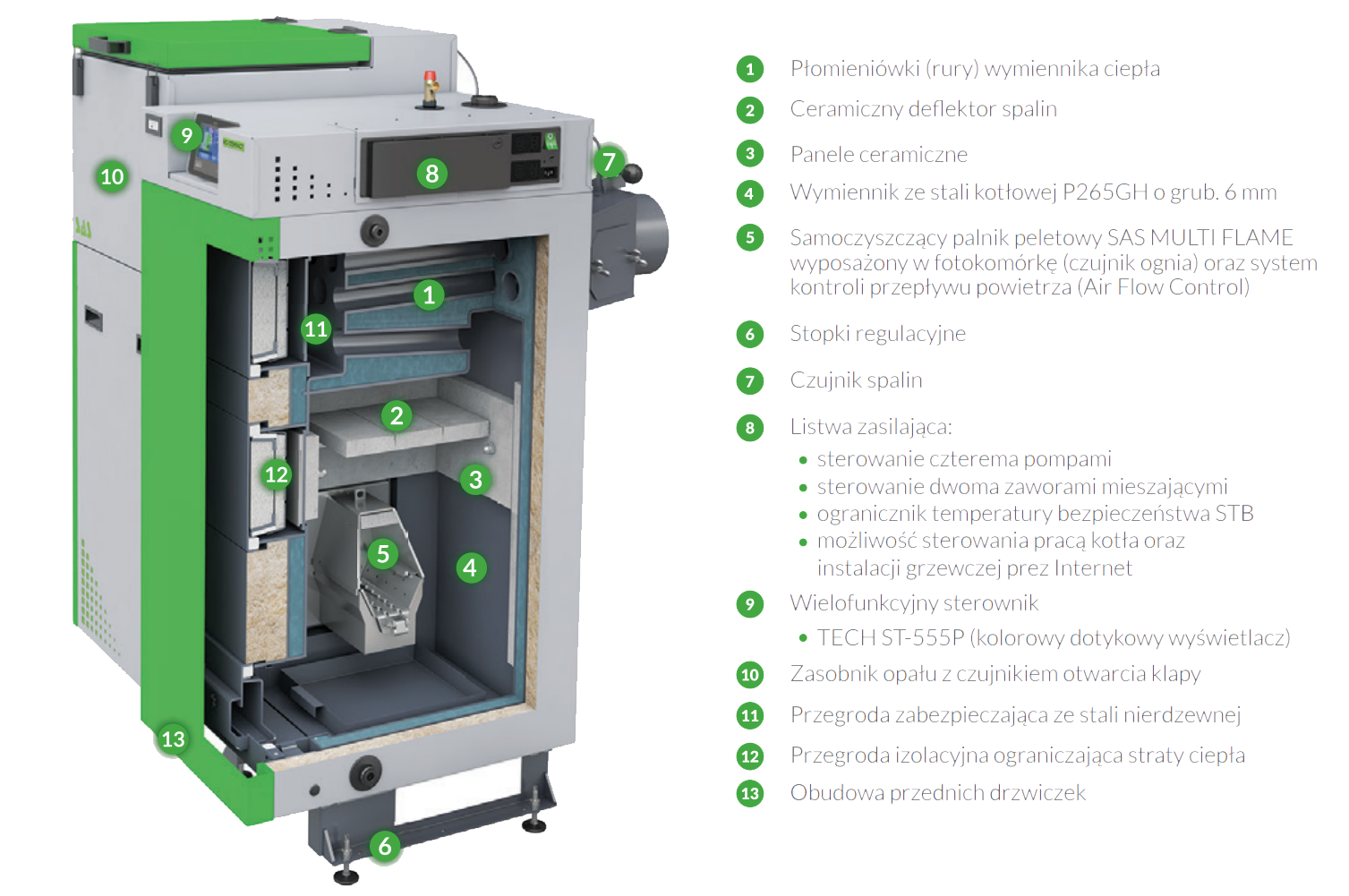 9
10
8
7
1
11
2
12
3
5
4
13
6

1 Płomieniówki (rury) wymiennika ciepła

2 Ceramiczny deflektor spalin

3 Panele ceramiczne

4 Wymiennik ze stali kotłowej P265GH o grub. 6 mm

5 Samoczyszczący palnik peletowy SAS MULTI FLAME wyposażony w fotokomórkę (czujnik ognia) oraz system kontroli przepływu powietrza (Air Flow Control)

6 Stopki regulacyjne

7 Czujnik spalin

8 Listwa zasilająca:
• sterowanie czterema pompami
• sterowanie dwoma zaworami mieszającymi
• ogranicznik temperatury bezpieczeństwa STB
• możliwość sterowania pracą kotła oraz instalacji grzewczej prez Internet

9 Wielofunkcyjny sterownik
• TECH ST-555P (kolorowy dotykowy wyświetlacz)

10 Zasobnik opału z czujnikiem otwarcia klapy

11 Przegroda zabezpieczająca ze stali nierdzewnej

12 Przegroda izolacyjna ograniczająca straty ciepła

13 Obudowa przednich drzwiczek