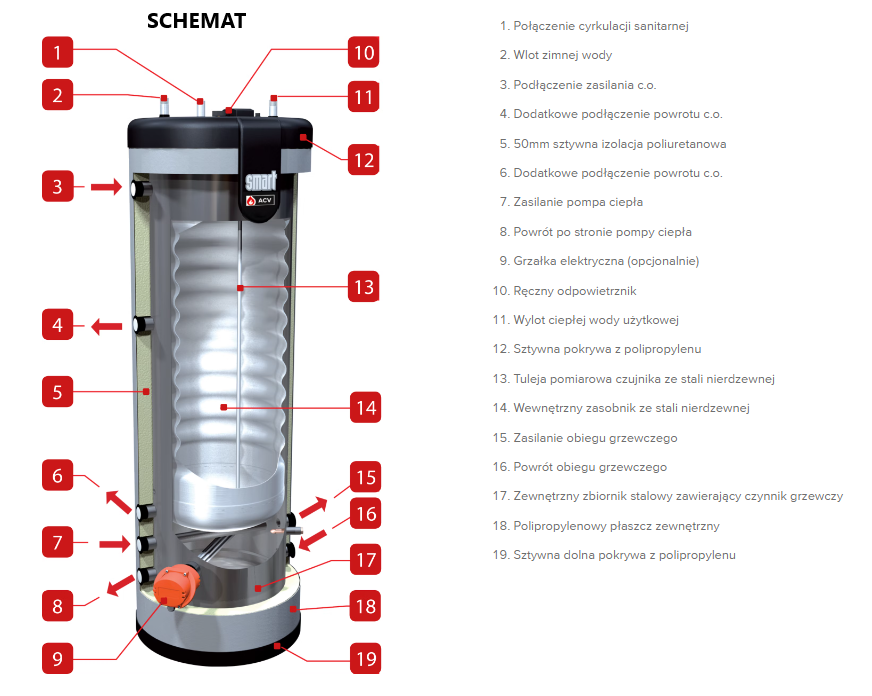 SCHEMAT

1
2
3
4
5
6
7
8
9
10
11
12
13
14
15
16
17
18
19

smart
ACV

1. Połączenie cyrkulacji sanitarnej
2. Wlot zimnej wody
3. Podłączenie zasilania c.o.
4. Dodatkowe podłączenie powrotu c.o.
5. 50mm sztywna izolacja poliuretanowa
6. Dodatkowe podłączenie powrotu c.o.
7. Zasilanie pompa ciepła
8. Powrót po stronie pompy ciepła
9. Grzałka elektryczna (opcjonalnie)
10. Ręczny odpowietrznik
11. Wylot ciepłej wody użytkowej
12. Sztywna pokrywa z polipropylenu
13. Tuleja pomiarowa czujnika ze stali nierdzewnej
14. Wewnętrzny zasobnik ze stali nierdzewnej
15. Zasilanie obiegu grzewczego
16. Powrót obiegu grzewczego
17. Zewnętrzny zbiornik stalowy zawierający czynnik grzewczy
18. Polipropylenowy płaszcz zewnętrzny
19. Sztywna dolna pokrywa z polipropylenu