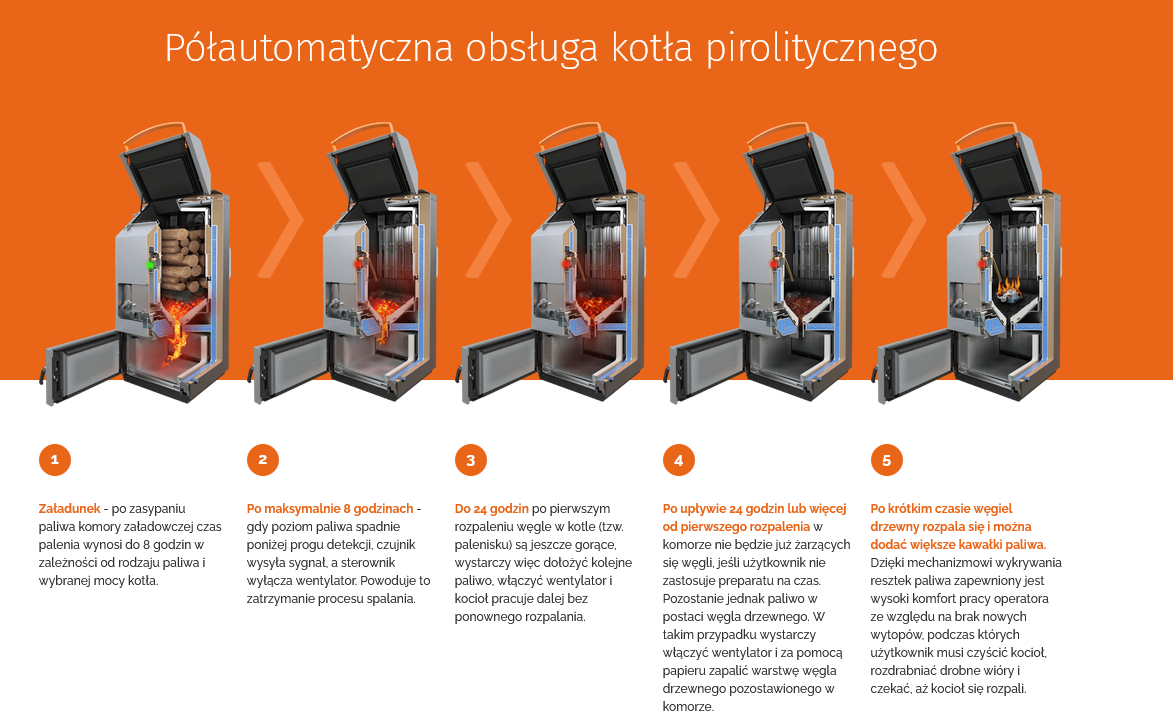 Półautomatyczna obsługa kotła pirolitycznego

1

Załadunek - po zasypaniu paliwa komory załadowczej czas palenia wynosi do 8 godzin w zależności od rodzaju paliwa i wybranej mocy kotła.

2

Po maksymalnie 8 godzinach - gdy poziom paliwa spadnie poniżej progu detekcji, czujnik wysyła sygnał, a sterownik wyłącza wentylator. Powoduje to zatrzymanie procesu spalania.

3

Do 24 godzin po pierwszym rozpaleniu węgle w kotle (tzw. palenisku) są jeszcze gorące, wystarczy więc dołożyć kolejne paliwo, włączyć wentylator i kocioł pracuje dalej bez ponownego rozpalania.

4

Po upływie 24 godzin lub więcej od pierwszego rozpalenia w komorze nie będzie już żarzących się węgli, jeśli użytkownik nie zastosuje preparatu na czas. Pozostanie jednak paliwo w postaci węgla drzewnego. W takim przypadku wystarczy włączyć wentylator i za pomocą papieru zapalić warstwę węgla drzewnego pozostawionego w komorze.

5

Po krótkim czasie węgiel drzewny rozpala się i można dodać większe kawałki paliwa. Dzięki mechanizmowi wykrywania resztek paliwa zapewniony jest wysoki komfort pracy operatora ze względu na brak nowych wytopów, podczas których użytkownik musi czyścić kocioł, rozdrabniać drobne wióry i czekać, aż kocioł się rozpali.